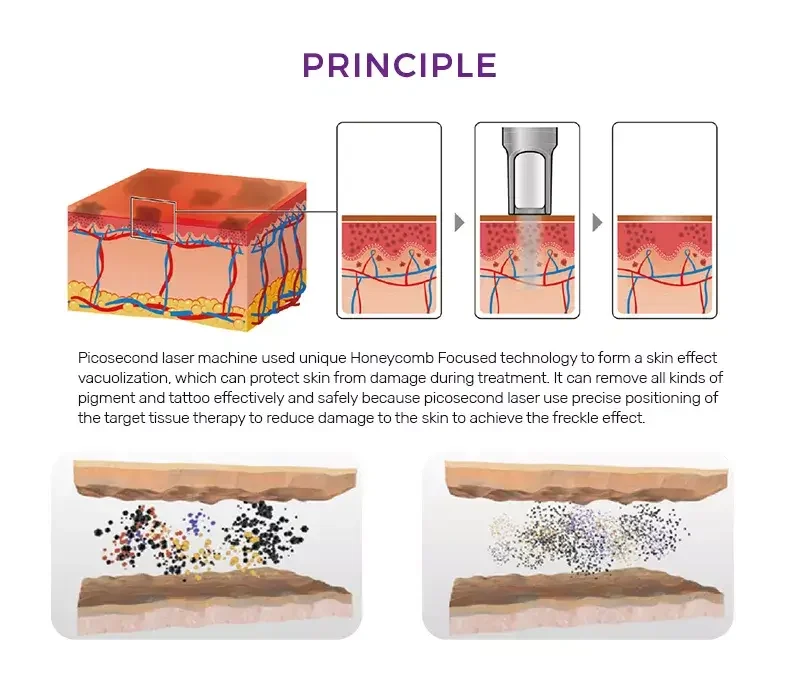 PRINCIPLE

Picosecond laser machine used unique Honeycomb Focused technology to form a skin effect vacuolization, which can protect skin from damage during treatment. It can remove all kinds of pigment and tattoo effectively and safely because picosecond laser use precise positioning of the target tissue therapy to reduce damage to the skin to achieve the freckle effect.